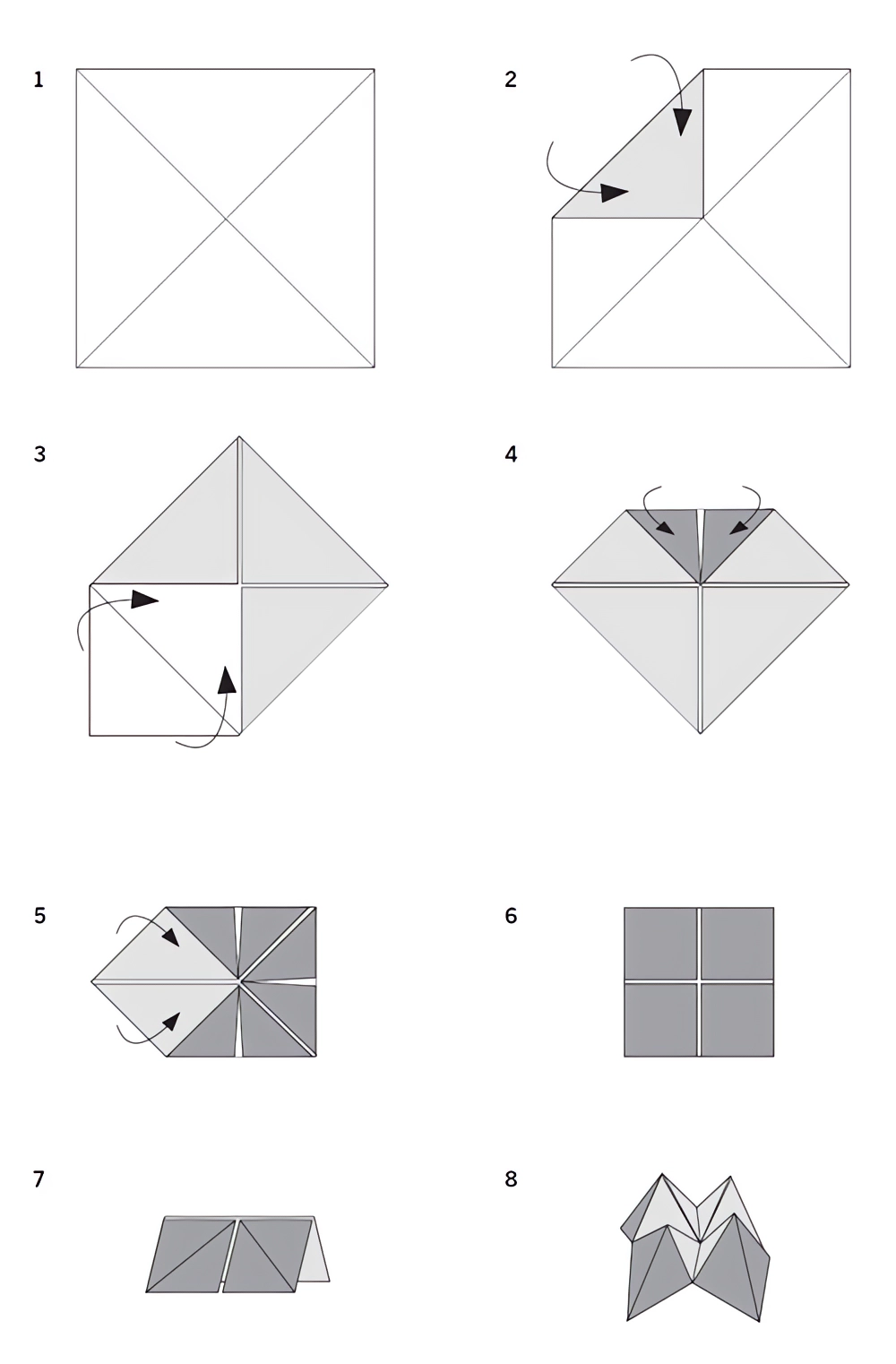 1

2

3

4

5

6

7

8